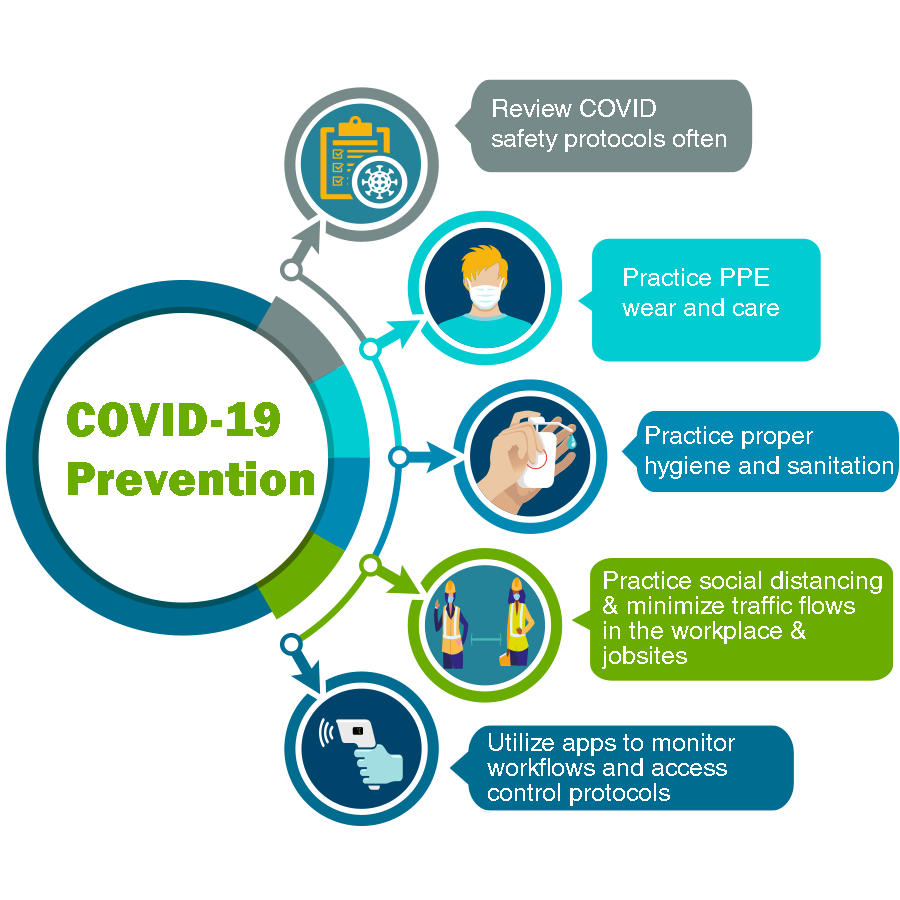 COVID-19 Prevention

Review COVID safety protocols often

Practice PPE wear and care

Practice proper hygiene and sanitation

Practice social distancing & minimize traffic flows in the workplace & jobsites

Utilize apps to monitor workflows and access control protocols